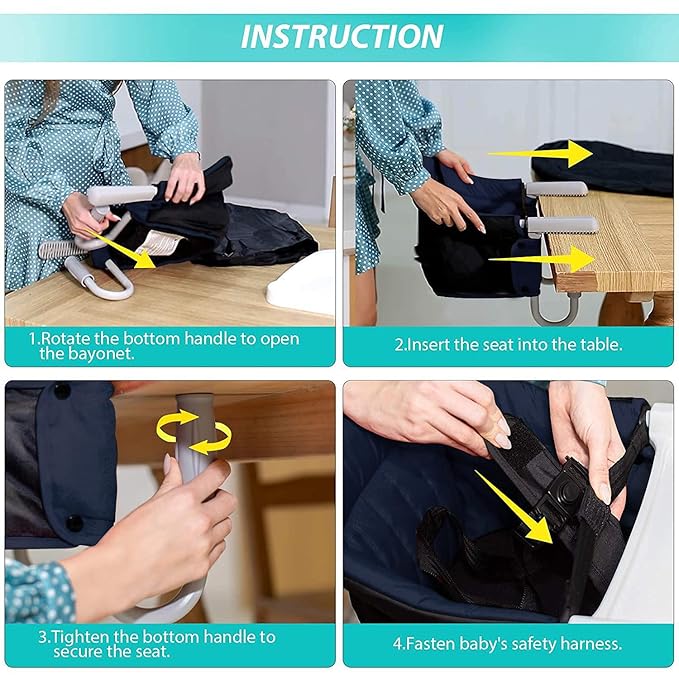 INSTRUCTION

1.Rotate the bottom handle to open the bayonet.

2.Insert the seat into the table.

3.Tighten the bottom handle to secure the seat.

4.Fasten baby's safety harness.