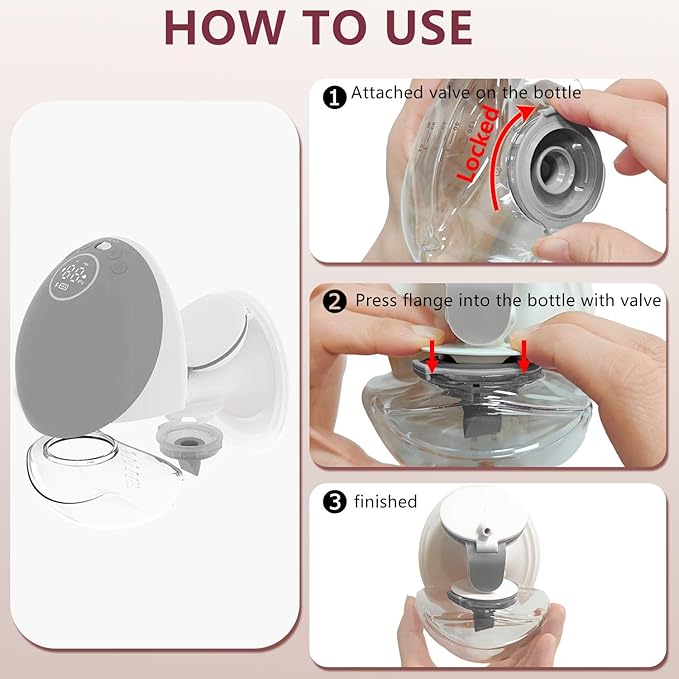 HOW TO USE

1 Attached valve on the bottle

Locked

2 Press flange into the bottle with valve

3 finished