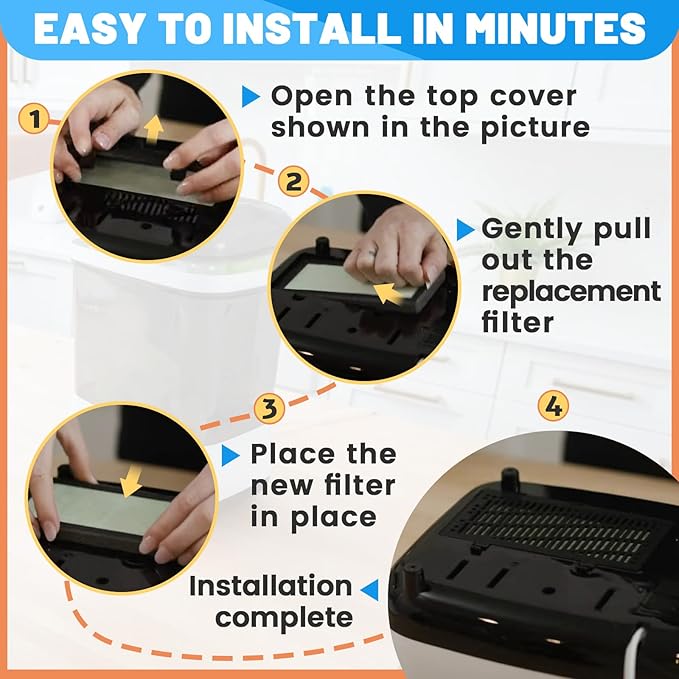 EASY TO INSTALL IN MINUTES

1

Open the top cover shown in the picture

2

Gently pull out the replacement filter

3

Place the new filter in place

4

Installation complete