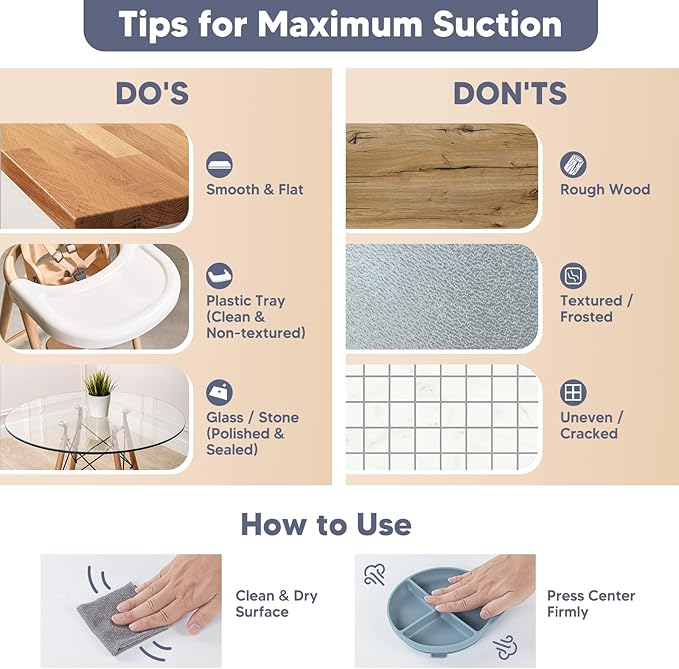 Tips for Maximum Suction

DO'S

Smooth & Flat

Plastic Tray (Clean & Non-textured)

Glass / Stone (Polished & Sealed)

DON'TS

Rough Wood

Textured / Frosted

Uneven / Cracked

How to Use

Clean & Dry Surface

Press Center Firmly