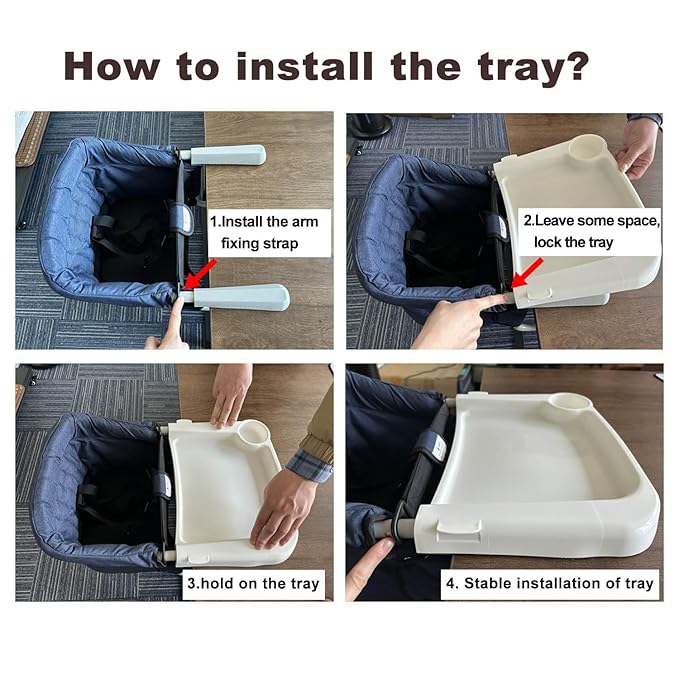 How to install the tray?

1.Install the arm fixing strap

2.Leave some space, lock the tray

3.hold on the tray

4. Stable installation of tray