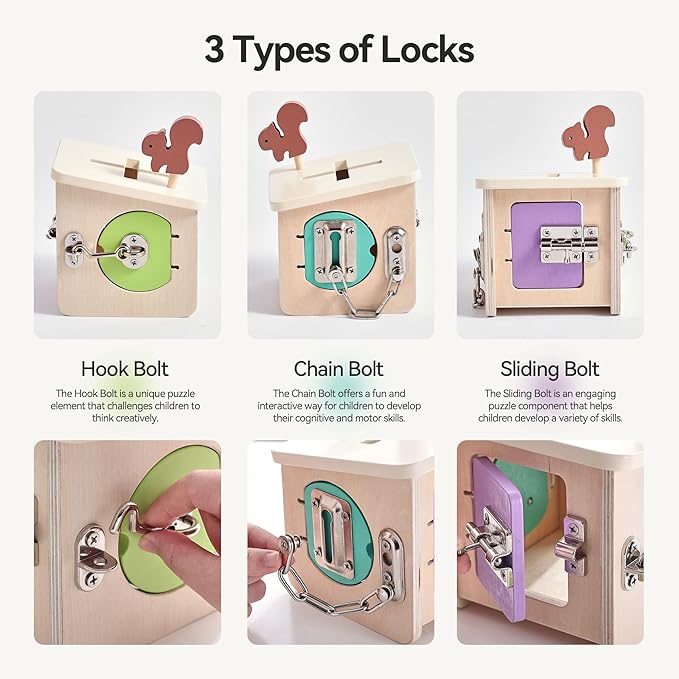 3 Types of Locks

Hook Bolt

The Hook Bolt is a unique puzzle element that challenges children to think creatively.

Chain Bolt

The Chain Bolt offers a fun and interactive way for children to develop their cognitive and motor skills.

Sliding Bolt

The Sliding Bolt is an engaging puzzle component that helps children develop a variety of skills.