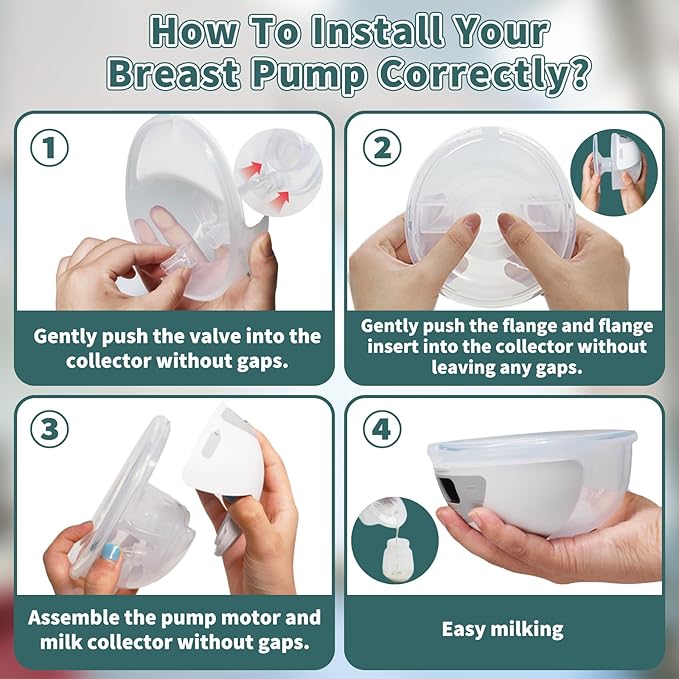 How To Install Your Breast Pump Correctly?

1

Gently push the valve into the collector without gaps.

2

Gently push the flange and flange insert into the collector without leaving any gaps.

3

Assemble the pump motor and milk collector without gaps.

4

Easy milking