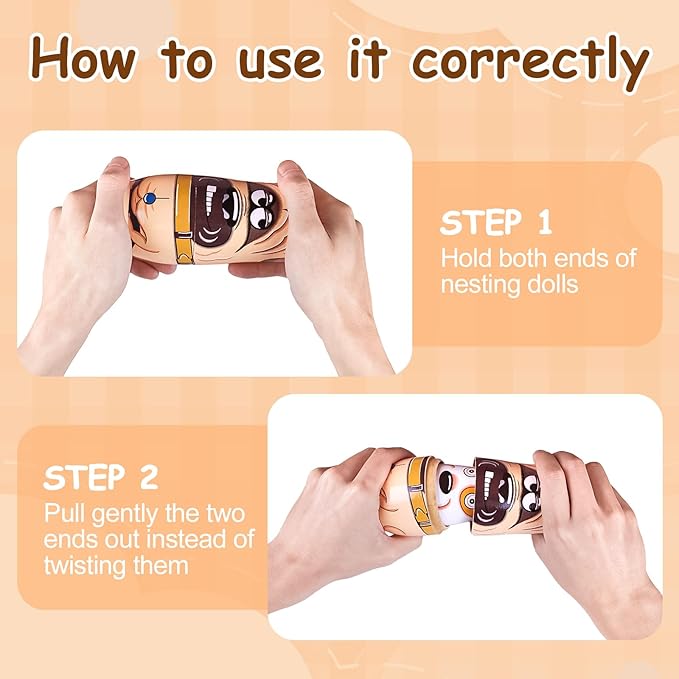 How to use it correctly

STEP 1
Hold both ends of nesting dolls

STEP 2
Pull gently the two ends out instead of twisting them