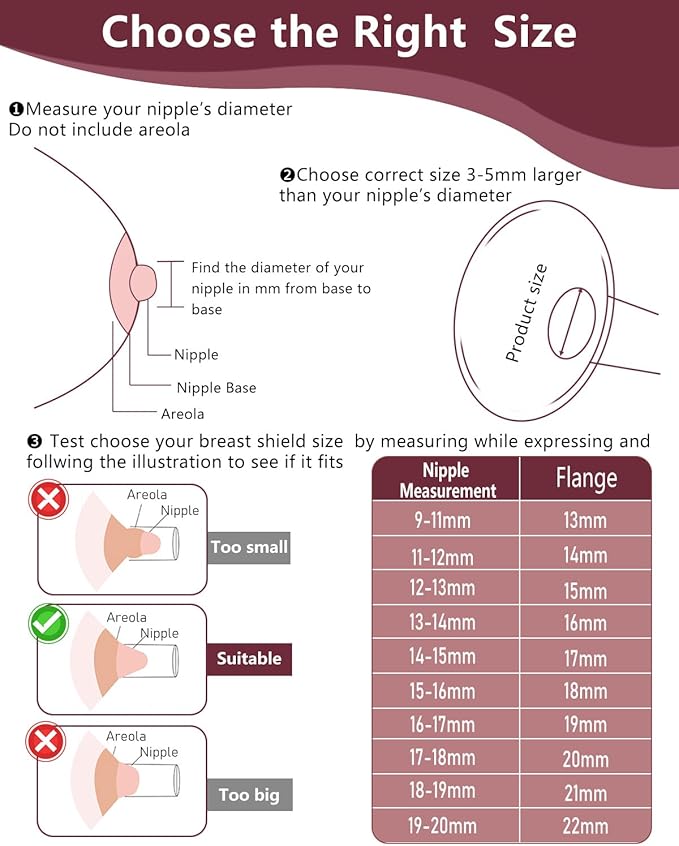 Choose the Right Size

❶Measure your nipple's diameter
Do not include areola

Find the diameter of your nipple in mm from base to base

Nipple

Nipple Base

Areola

❷Choose correct size 3-5mm larger than your nipple's diameter

Product size

❸ Test choose your breast shield size by measuring while expressing and follwing the illustration to see if it fits

Areola
Nipple
Too small

Areola
Nipple
Suitable

Areola
Nipple
Too big

| Nipple Measurement | Flange |
|---|---|
| 9-11mm | 13mm |
| 11-12mm | 14mm |
| 12-13mm | 15mm |
| 13-14mm | 16mm |
| 14-15mm | 17mm |
| 15-16mm | 18mm |
| 16-17mm | 19mm |
| 17-18mm | 20mm |
| 18-19mm | 21mm |
| 19-20mm | 22mm |