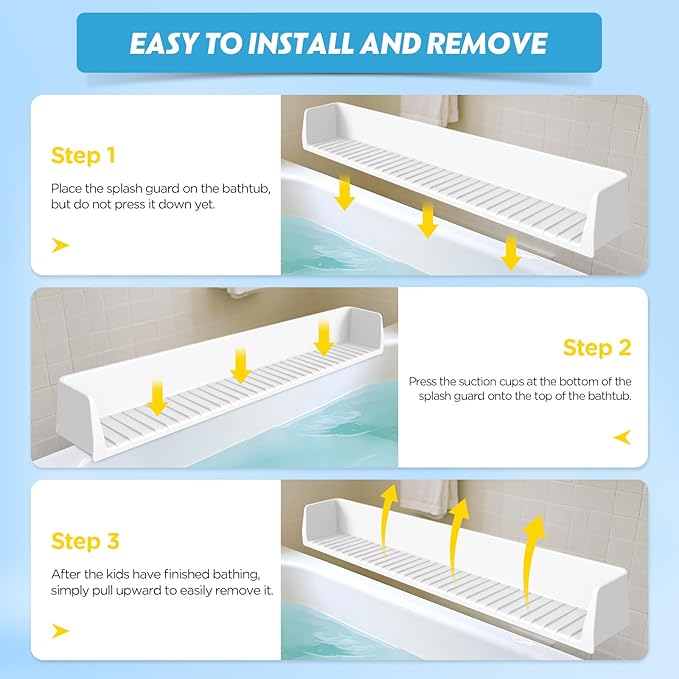 EASY TO INSTALL AND REMOVE

Step 1

Place the splash guard on the bathtub, but do not press it down yet.

Step 2

Press the suction cups at the bottom of the splash guard onto the top of the bathtub.

Step 3

After the kids have finished bathing, simply pull upward to easily remove it.