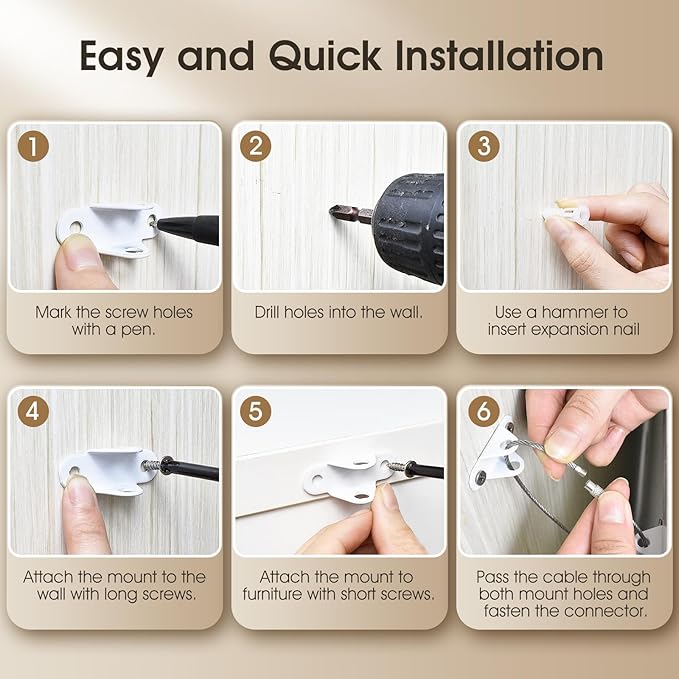 Easy and Quick Installation

1

Mark the screw holes with a pen.

2

Drill holes into the wall.

3

Use a hammer to insert expansion nail

4

Attach the mount to the wall with long screws.

5

Attach the mount to furniture with short screws.

6

Pass the cable through both mount holes and fasten the connector.