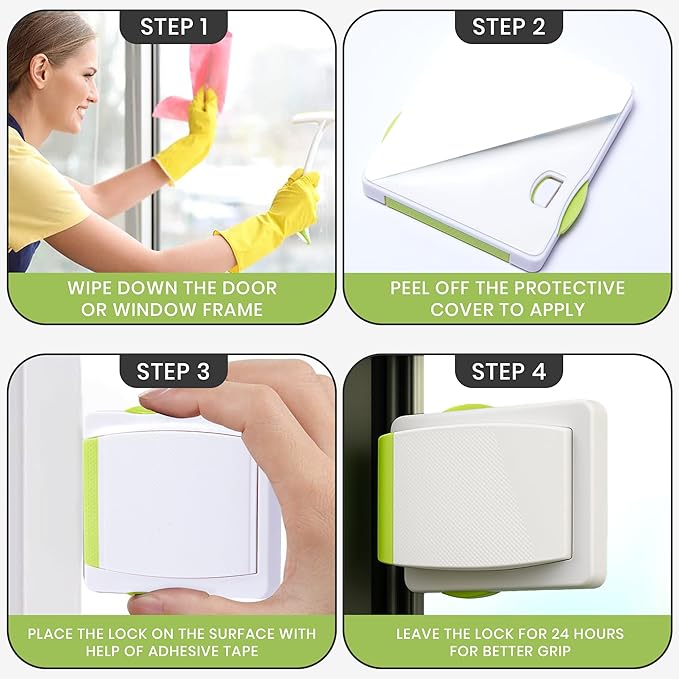 STEP 1

WIPE DOWN THE DOOR OR WINDOW FRAME

STEP 2

PEEL OFF THE PROTECTIVE COVER TO APPLY

STEP 3

PLACE THE LOCK ON THE SURFACE WITH HELP OF ADHESIVE TAPE

STEP 4

LEAVE THE LOCK FOR 24 HOURS FOR BETTER GRIP