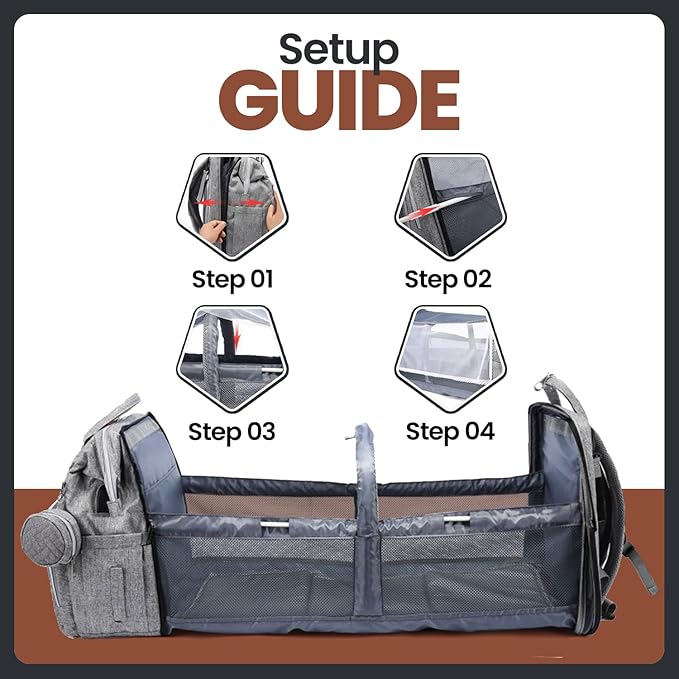 Setup
GUIDE

Step 01

Step 02

Step 03

Step 04