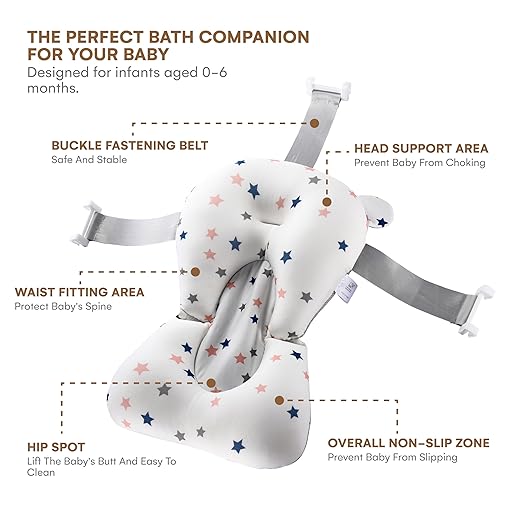 THE PERFECT BATH COMPANION FOR YOUR BABY
Designed for infants aged 0-6 months.

BUCKLE FASTENING BELT
Safe And Stable

HEAD SUPPORT AREA
Prevent Baby From Choking

WAIST FITTING AREA
Protect Baby's Spine

HIP SPOT
Lift The Baby's Butt And Easy To Clean

OVERALL NON-SLIP ZONE
Prevent Baby From Slipping