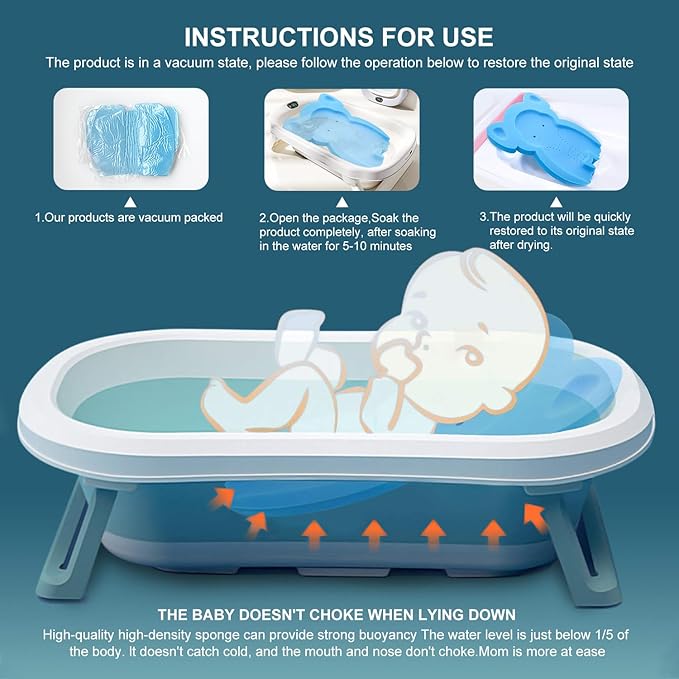 INSTRUCTIONS FOR USE

The product is in a vacuum state, please follow the operation below to restore the original state

1.Our products are vacuum packed

2.Open the package,Soak the product completely, after soaking in the water for 5-10 minutes

3.The product will be quickly restored to its original state after drying.

THE BABY DOESN'T CHOKE WHEN LYING DOWN

High-quality high-density sponge can provide strong buoyancy The water level is just below 1/5 of the body. It doesn't catch cold, and the mouth and nose don't choke.Mom is more at ease