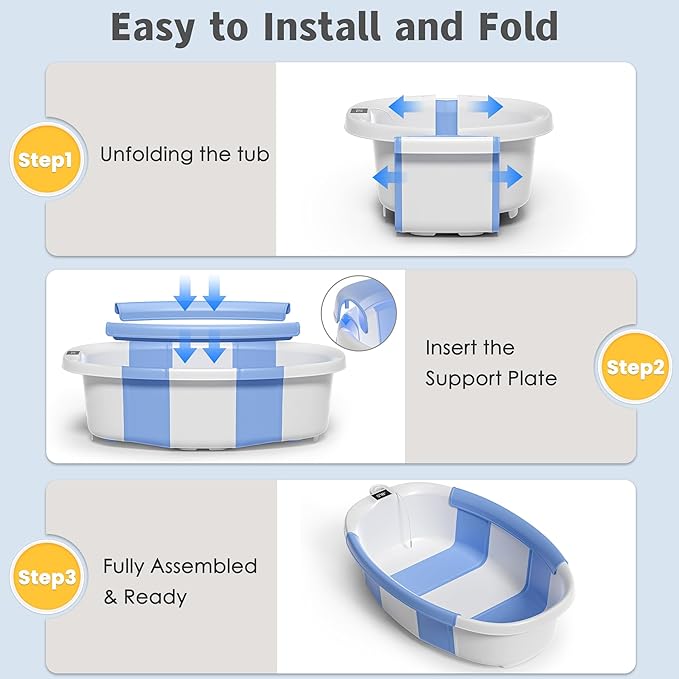 Easy to Install and Fold

Step1

Unfolding the tub

Insert the Support Plate

Step2

Step3

Fully Assembled & Ready