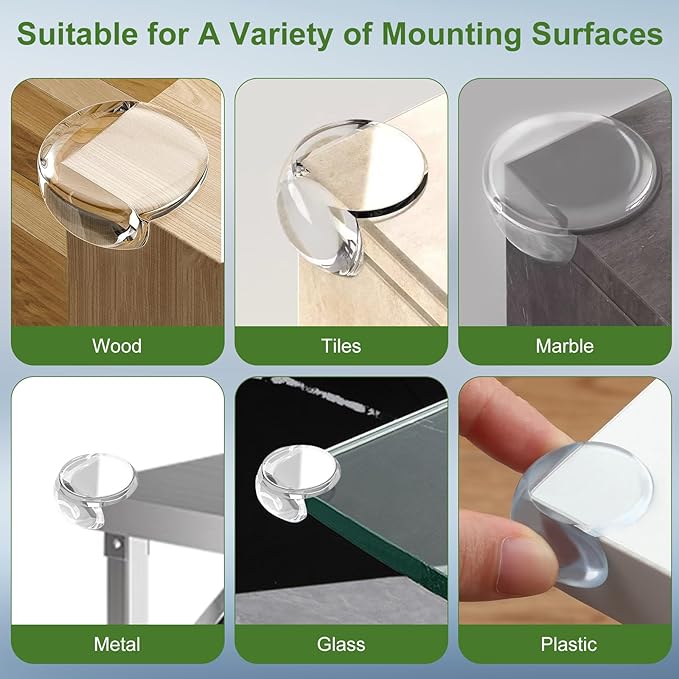 Suitable for A Variety of Mounting Surfaces

Wood

Tiles

Marble

Metal

Glass

Plastic