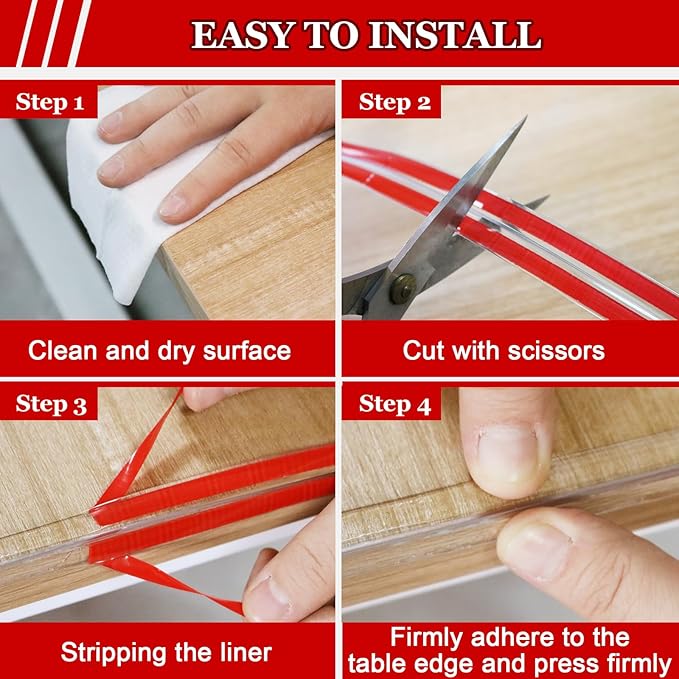 EASY TO INSTALL

Step 1

Clean and dry surface

Step 2

Cut with scissors

Step 3

Stripping the liner

Step 4

Firmly adhere to the table edge and press firmly