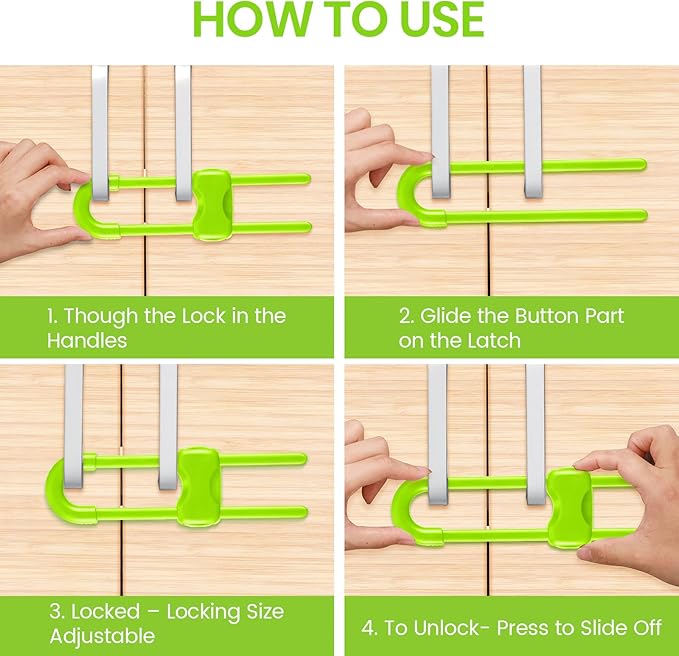 HOW TO USE

1. Though the Lock in the Handles

2. Glide the Button Part on the Latch

3. Locked – Locking Size Adjustable

4. To Unlock- Press to Slide Off