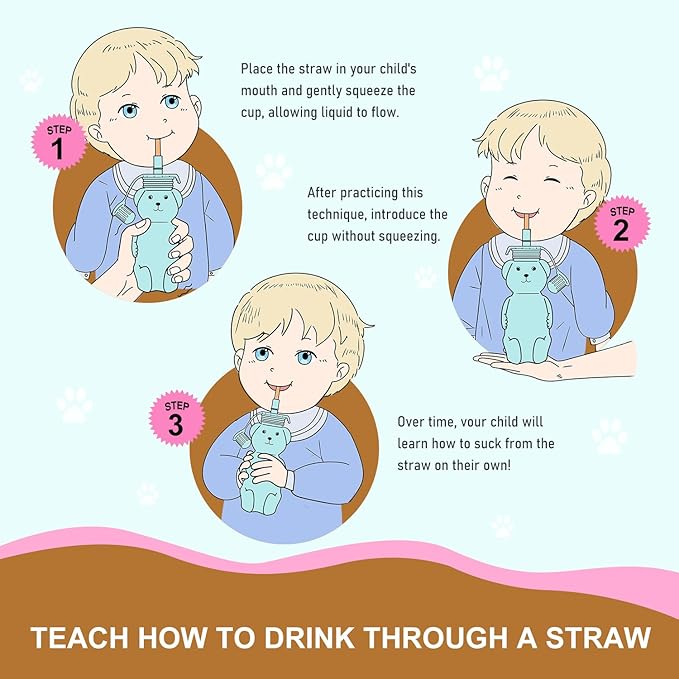 STEP 1

Place the straw in your child's mouth and gently squeeze the cup, allowing liquid to flow.

After practicing this technique, introduce the cup without squeezing.

STEP 2

STEP 3

Over time, your child will learn how to suck from the straw on their own!

TEACH HOW TO DRINK THROUGH A STRAW