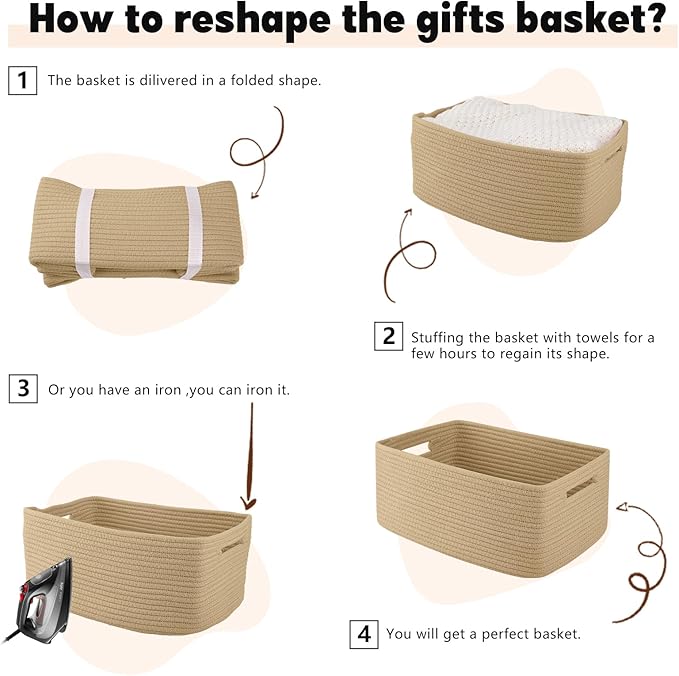 How to reshape the gifts basket?

1 The basket is dilivered in a folded shape.

2 Stuffing the basket with towels for a few hours to regain its shape.

3 Or you have an iron ,you can iron it.

4 You will get a perfect basket.