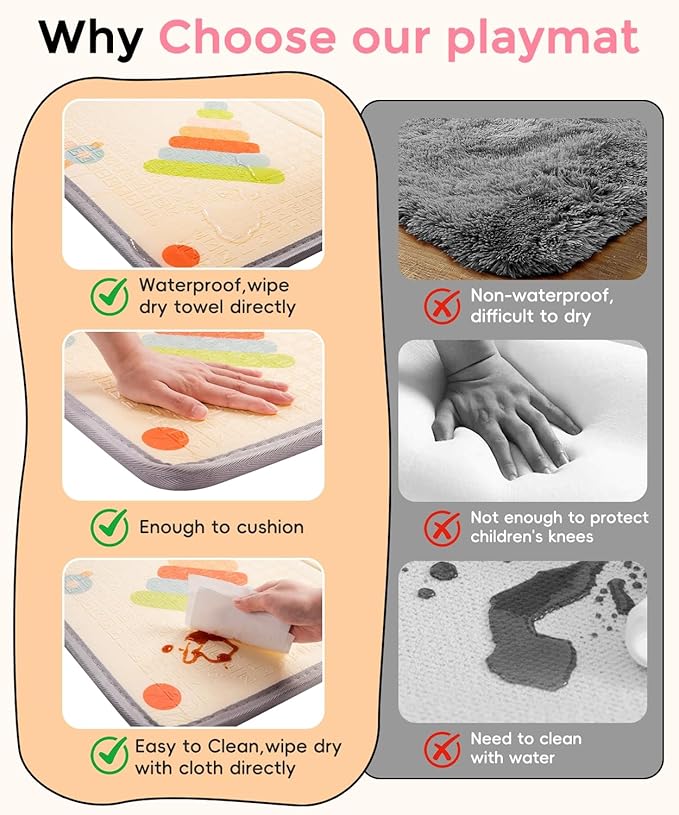 Why Choose our playmat

Waterproof,wipe dry towel directly

Enough to cushion

Easy to Clean,wipe dry with cloth directly

Non-waterproof, difficult to dry

Not enough to protect children's knees

Need to clean with water