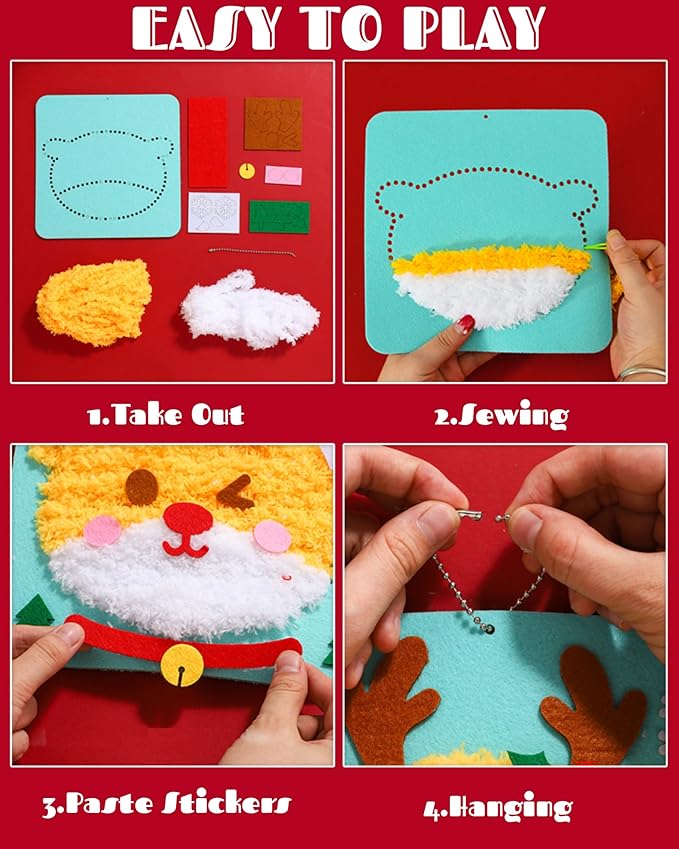 EASY TO PLAY

1.Take Out

2.Sewing

3.Paste Stickers

4.Hanging