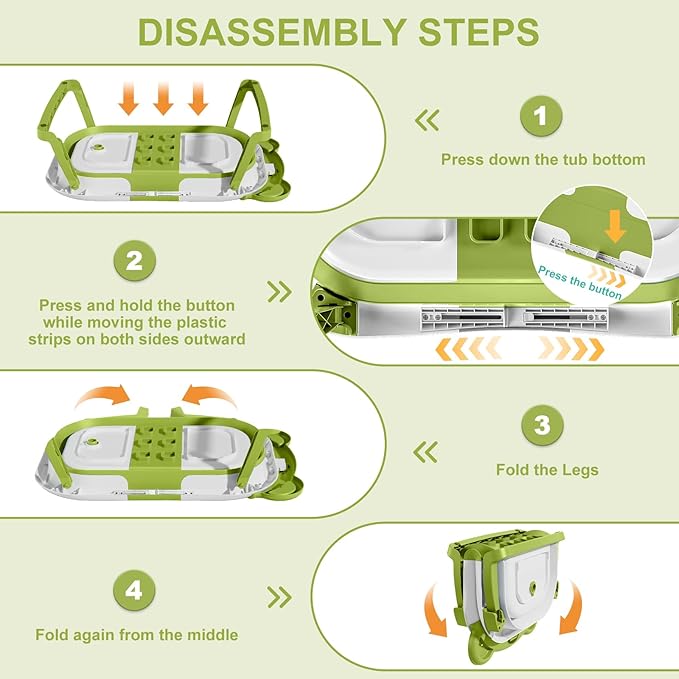 DISASSEMBLY STEPS

1

Press down the tub bottom

2

Press and hold the button while moving the plastic strips on both sides outward

Press the button

3

Fold the Legs

4

Fold again from the middle