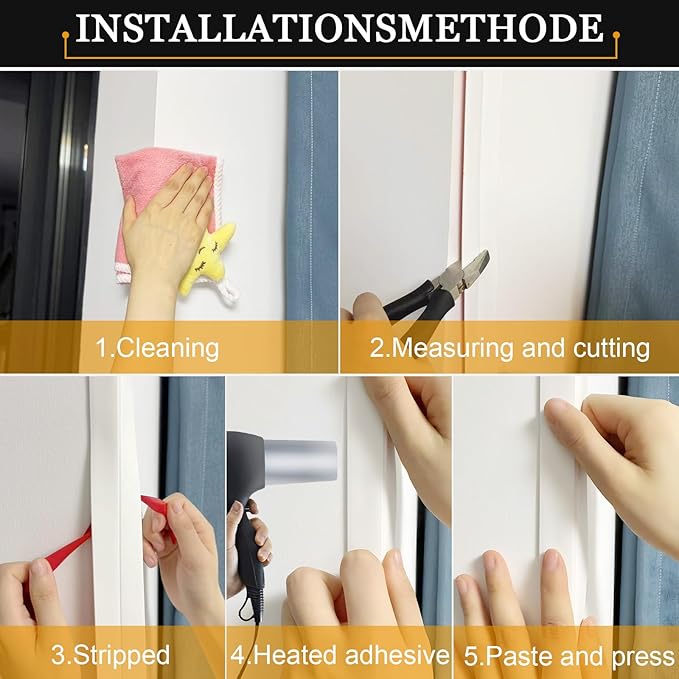 INSTALLATIONSMETHODE

1.Cleaning

2.Measuring and cutting

3.Stripped

4.Heated adhesive

5.Paste and press