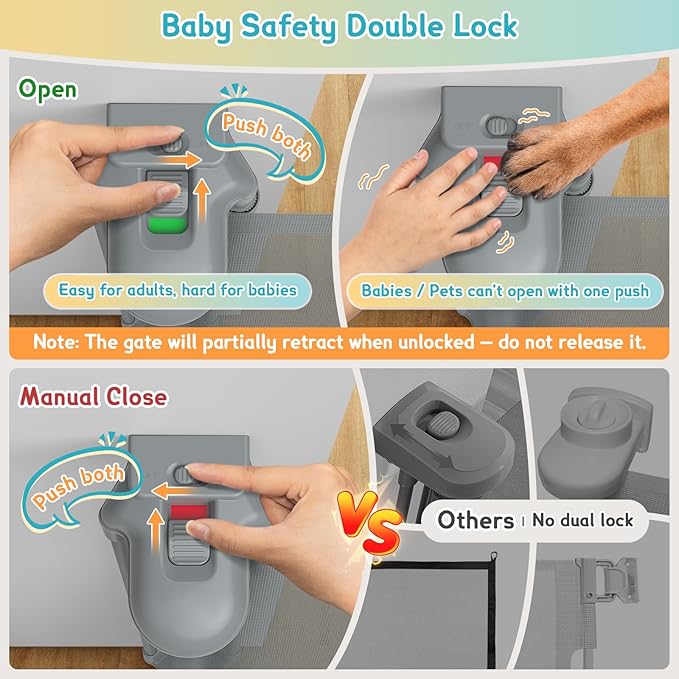 Baby Safety Double Lock

Open

Push both

Easy for adults, hard for babies

Babies / Pets can't open with one push

Note: The gate will partially retract when unlocked — do not release it.

Manual Close

Push both

VS

Others | No dual lock