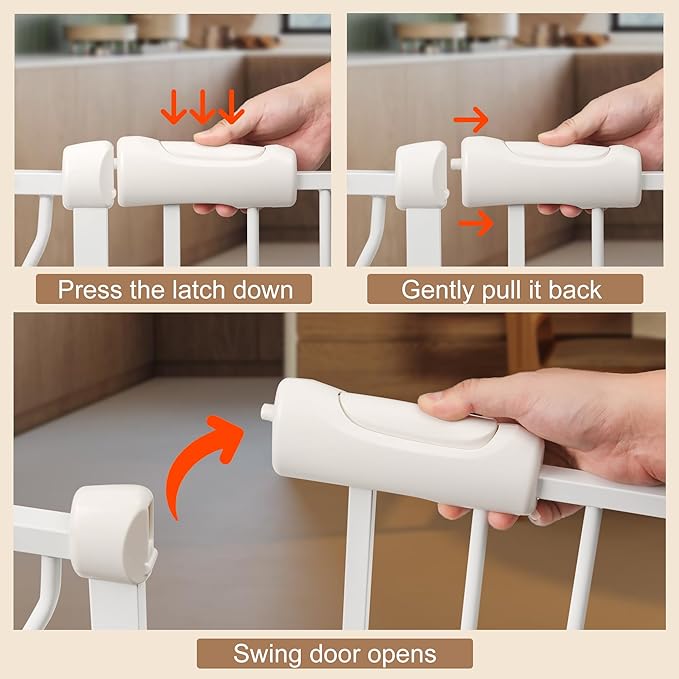 Press the latch down

Gently pull it back

Swing door opens