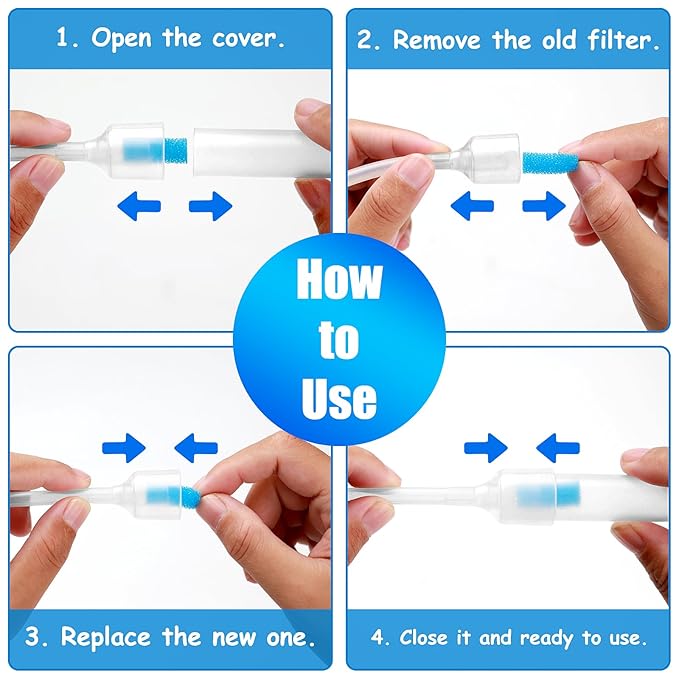 1. Open the cover.

2. Remove the old filter.

How to Use

3. Replace the new one.

4. Close it and ready to use.