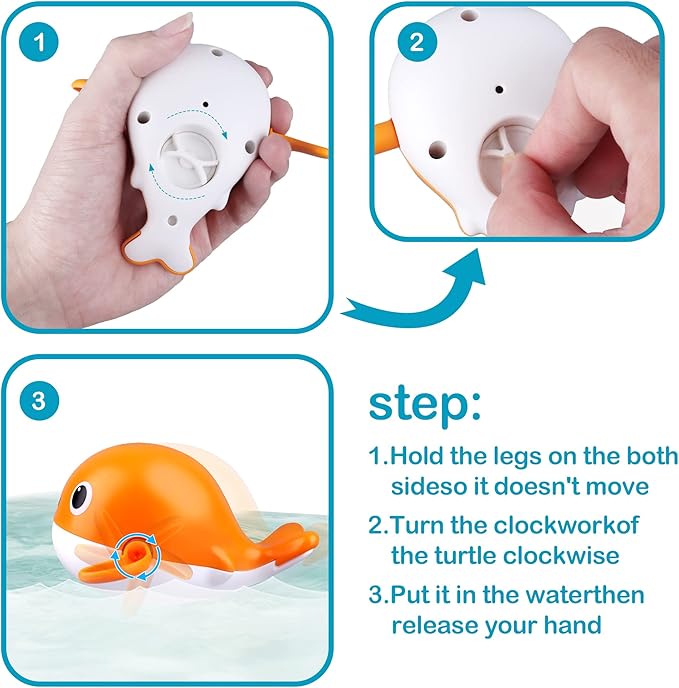 1

2

3

step:

1.Hold the legs on the both sideso it doesn't move

2.Turn the clockworkof the turtle clockwise

3.Put it in the waterthen release your hand