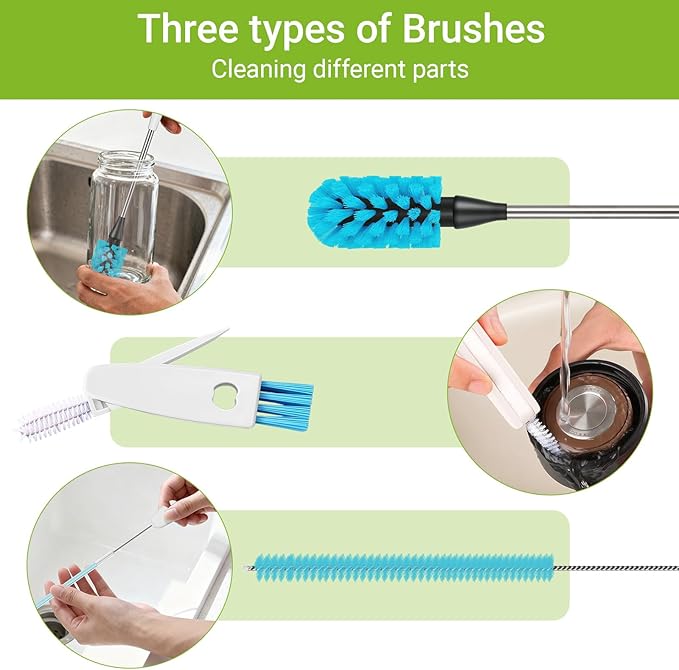 Three types of Brushes
Cleaning different parts