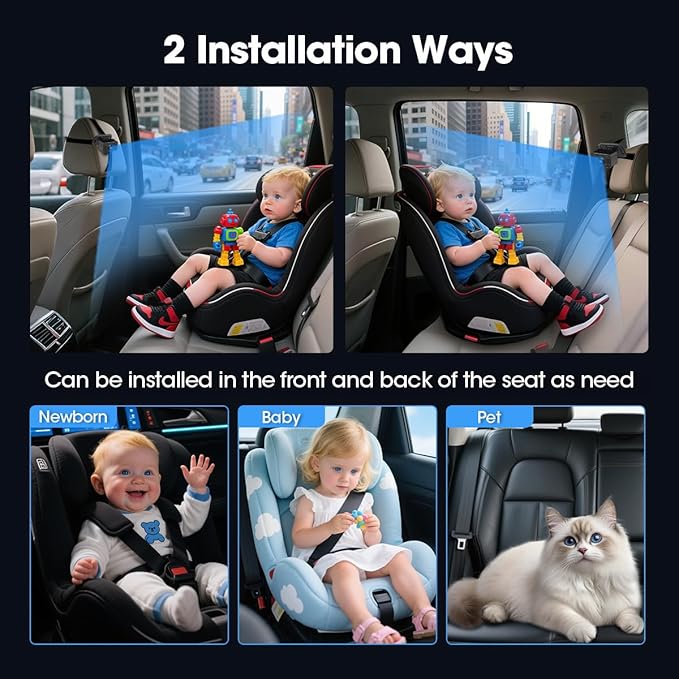 2 Installation Ways

Can be installed in the front and back of the seat as need

Newborn

Baby

Pet