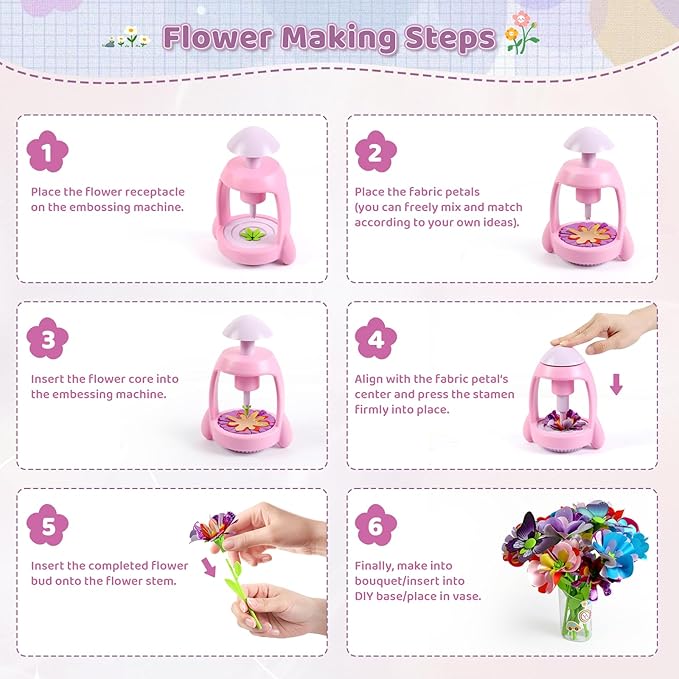 Flower Making Steps

1

Place the flower receptacle on the embossing machine.

2

Place the fabric petals (you can freely mix and match according to your own ideas).

3

Insert the flower core into the embessing machine.

4

Align with the fabric petal's center and press the stamen firmly into place.

5

Insert the completed flower bud onto the flower stem.

6

Finally, make into bouquet/insert into DIY base/place in vase.