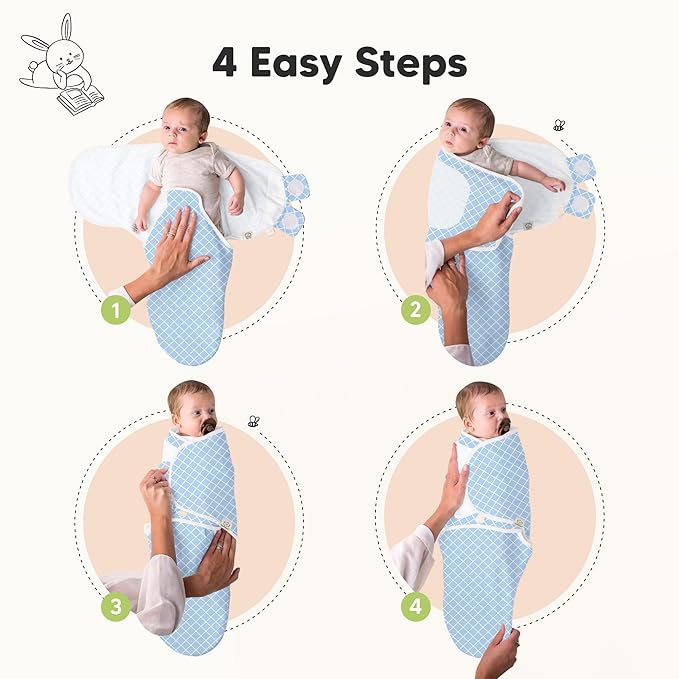 4 Easy Steps

1

2

3

4