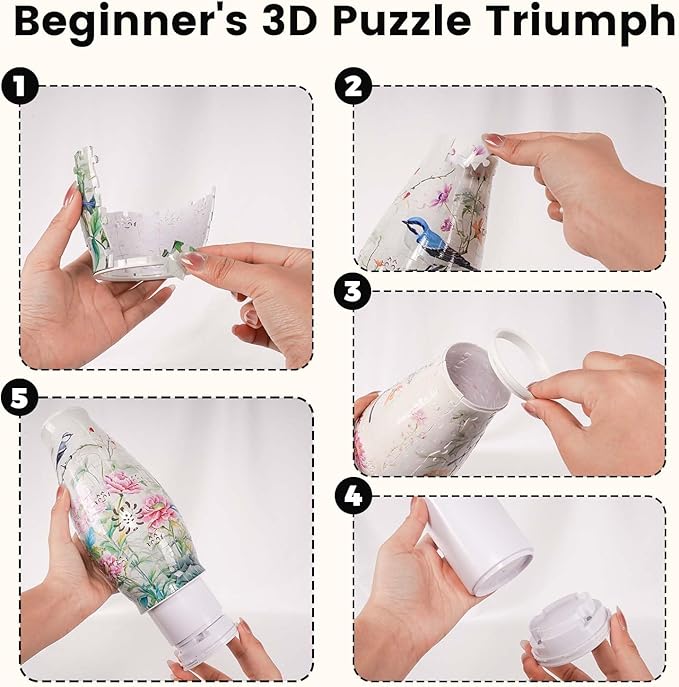 Beginner's 3D Puzzle Triumph

1

2

3

5

4