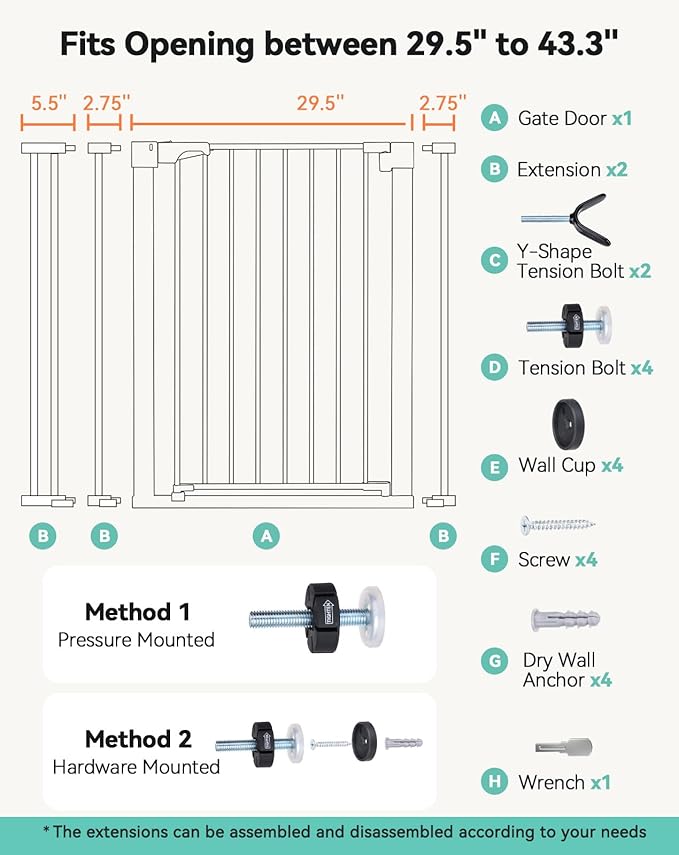 Fits Opening between 29.5" to 43.3"

5.5" 2.75" 29.5" 2.75"

B B A B

A Gate Door x1

B Extension x2

C Y-Shape Tension Bolt x2

D Tension Bolt x4

E Wall Cup x4

F Screw x4

G Dry Wall Anchor x4

H Wrench x1

Method 1
Pressure Mounted

Method 2
Hardware Mounted

*The extensions can be assembled and disassembled according to your needs