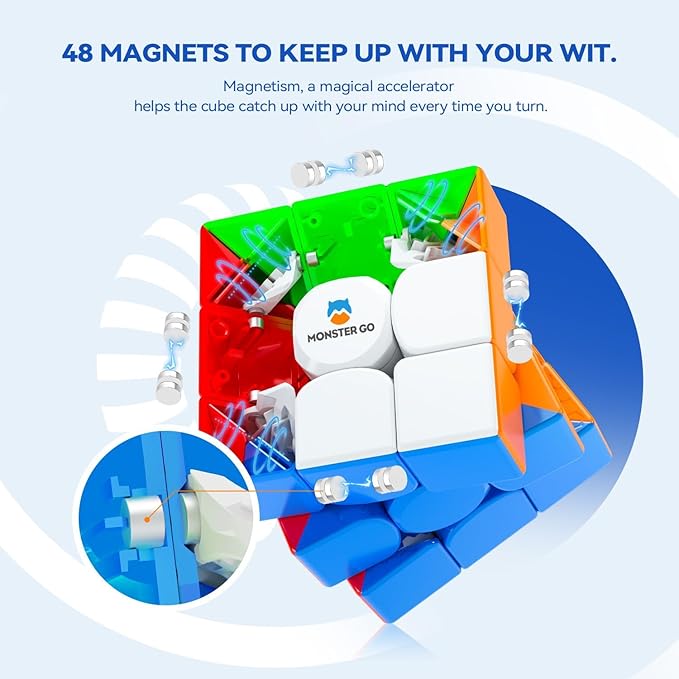 48 MAGNETS TO KEEP UP WITH YOUR WIT.

Magnetism, a magical accelerator
helps the cube catch up with your mind every time you turn.

MONSTER GO