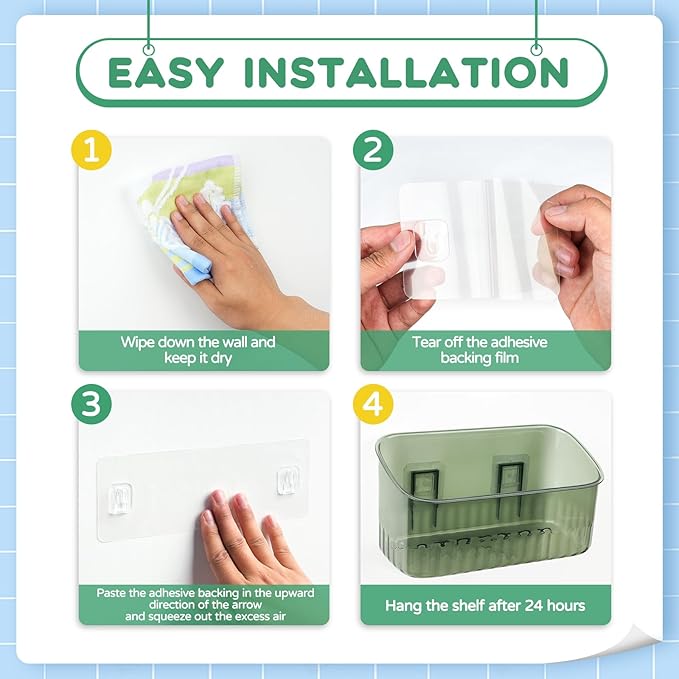 EASY INSTALLATION

1

Wipe down the wall and keep it dry

2

Tear off the adhesive backing film

3

Paste the adhesive backing in the upward direction of the arrow and squeeze out the excess air

4

Hang the shelf after 24 hours