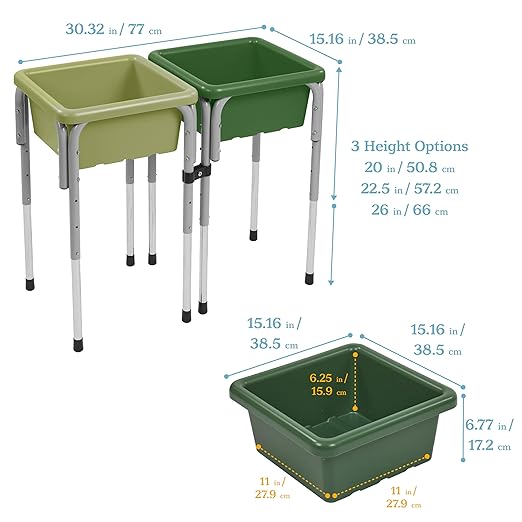 30.32 in / 77 cm

15.16 in / 38.5 cm

3 Height Options
20 in / 50.8 cm
22.5 in / 57.2 cm
26 in / 66 cm

15.16 in / 38.5 cm

15.16 in / 38.5 cm

6.25 in / 15.9 cm

6.77 in / 17.2 cm

11 in / 27.9 cm

11 in / 27.9 cm