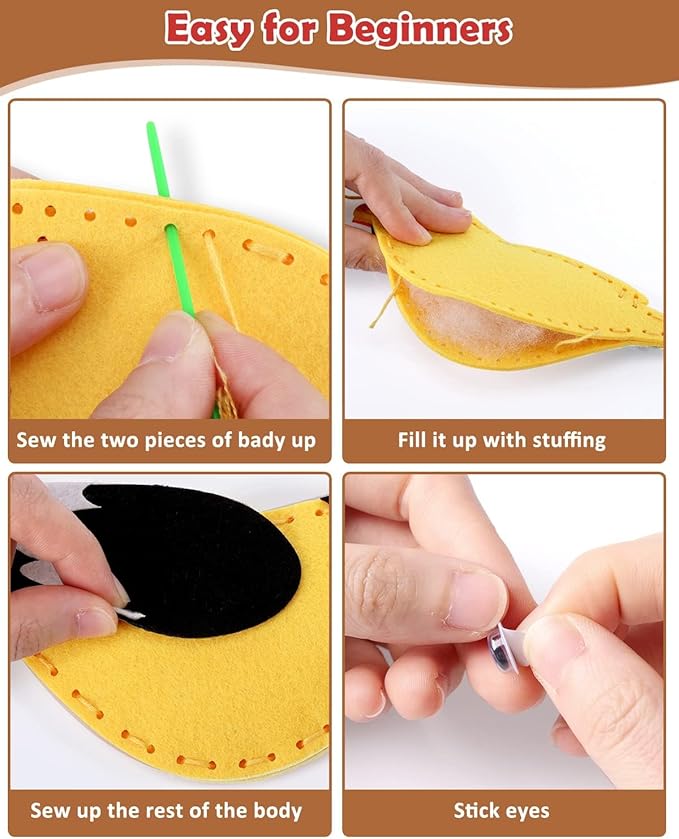 Easy for Beginners

Sew the two pieces of bady up

Fill it up with stuffing

Sew up the rest of the body

Stick eyes