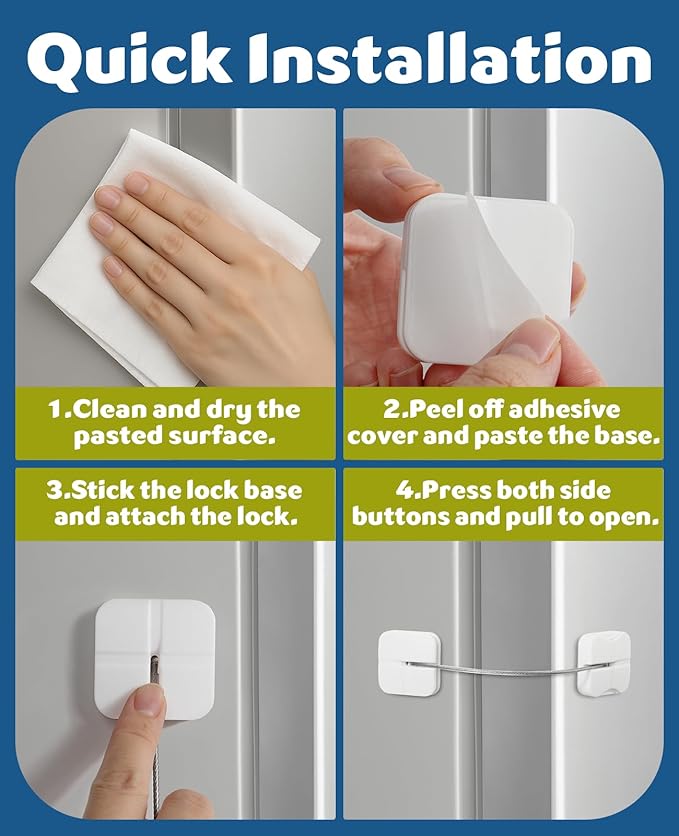 Quick Installation

1.Clean and dry the pasted surface.

2.Peel off adhesive cover and paste the base.

3.Stick the lock base and attach the lock.

4.Press both side buttons and pull to open.