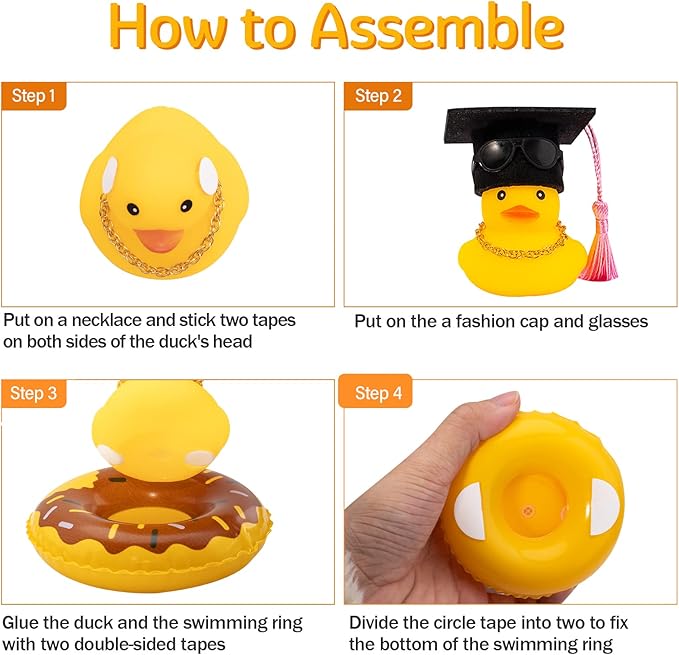 How to Assemble

Step 1

Put on a necklace and stick two tapes on both sides of the duck's head

Step 2

Put on the a fashion cap and glasses

Step 3

Glue the duck and the swimming ring with two double-sided tapes

Step 4

Divide the circle tape into two to fix the bottom of the swimming ring