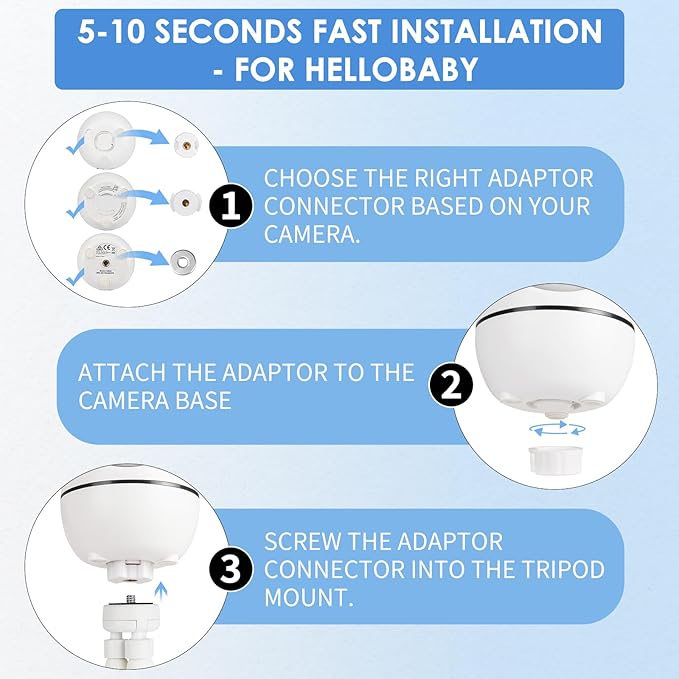 5-10 SECONDS FAST INSTALLATION - FOR HELLOBABY

1

CHOOSE THE RIGHT ADAPTOR CONNECTOR BASED ON YOUR CAMERA.

ATTACH THE ADAPTOR TO THE CAMERA BASE

2

3

SCREW THE ADAPTOR CONNECTOR INTO THE TRIPOD MOUNT.