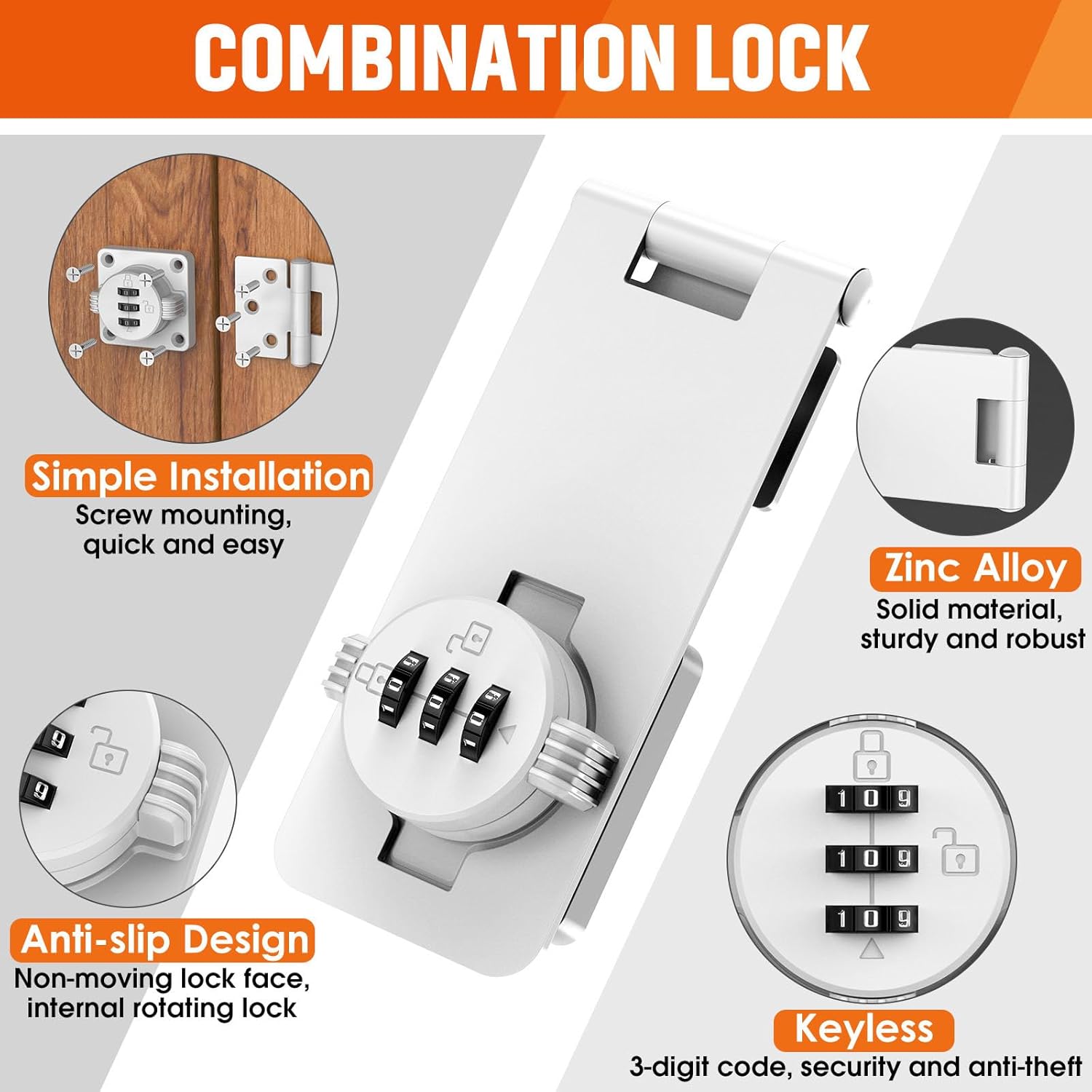 COMBINATION LOCK

Simple Installation
Screw mounting, quick and easy

Zinc Alloy
Solid material, sturdy and robust

Anti-slip Design
Non-moving lock face, internal rotating lock

1 0 9
1 0 9
1 0 9

Keyless
3-digit code, security and anti-theft