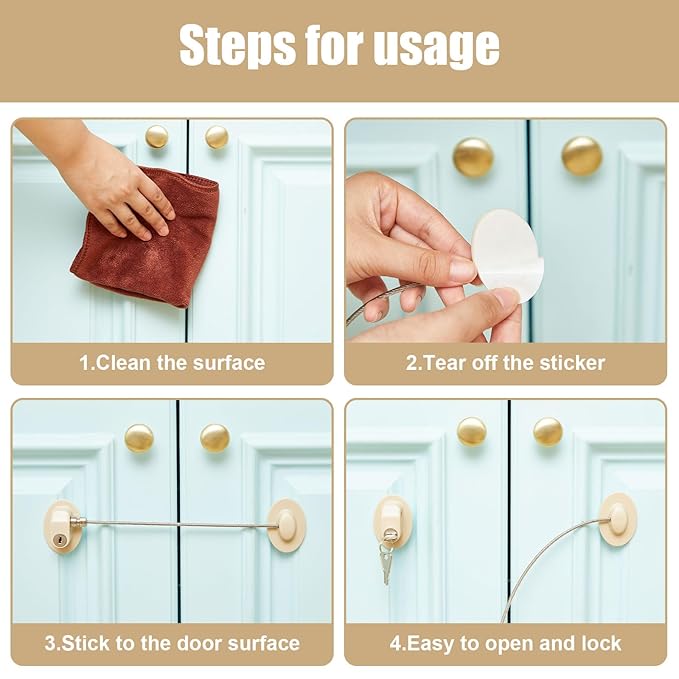 Steps for usage

1.Clean the surface

2.Tear off the sticker

3.Stick to the door surface

4.Easy to open and lock