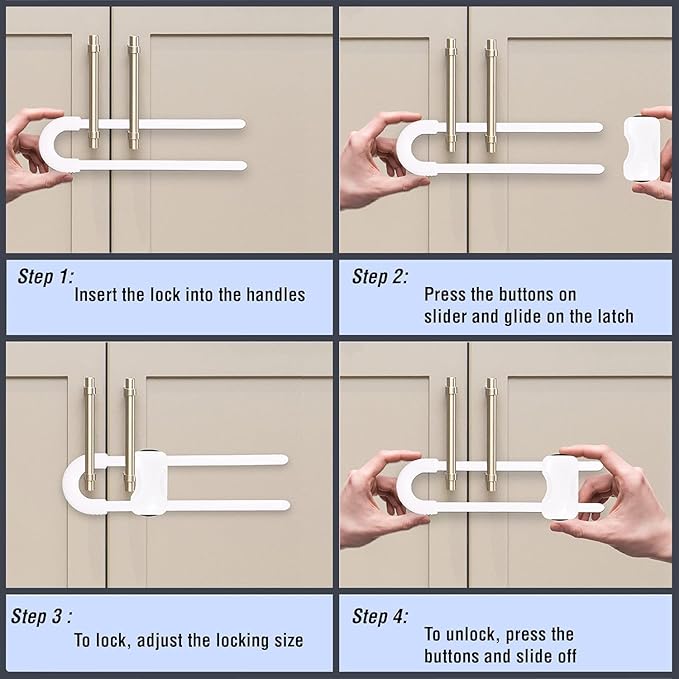 Step 1:
Insert the lock into the handles

Step 2:
Press the buttons on slider and glide on the latch

Step 3 :
To lock, adjust the locking size

Step 4:
To unlock, press the buttons and slide off