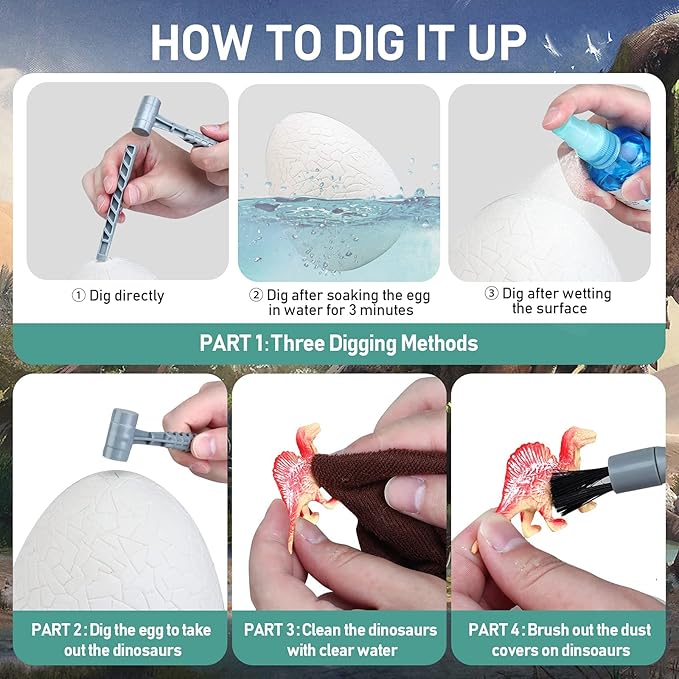 HOW TO DIG IT UP

① Dig directly

② Dig after soaking the egg in water for 3 minutes

③ Dig after wetting the surface

PART 1: Three Digging Methods

PART 2: Dig the egg to take out the dinosaurs

PART 3: Clean the dinosaurs with clear water

PART 4: Brush out the dust covers on dinsoaurs