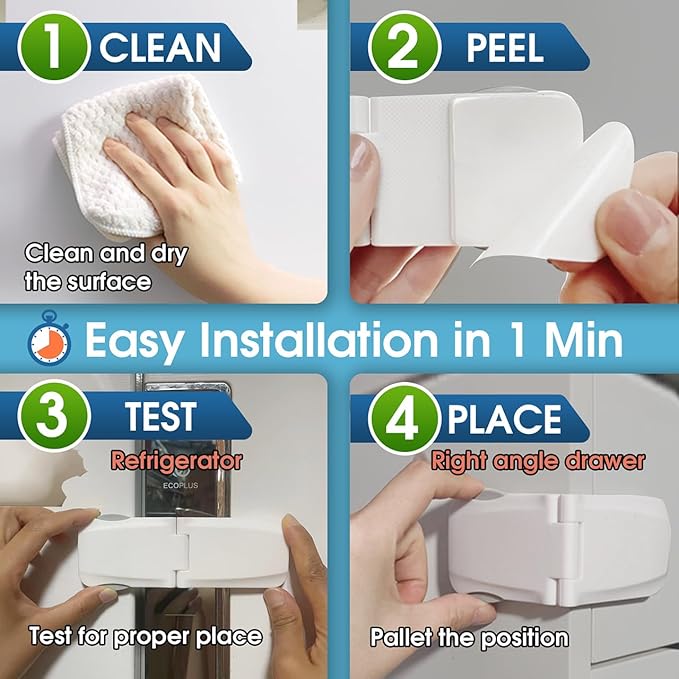 1 CLEAN

Clean and dry the surface

2 PEEL

Easy Installation in 1 Min

3 TEST

Refrigerator

ECOPLUS

Test for proper place

4 PLACE

Right angle drawer

Pallet the position