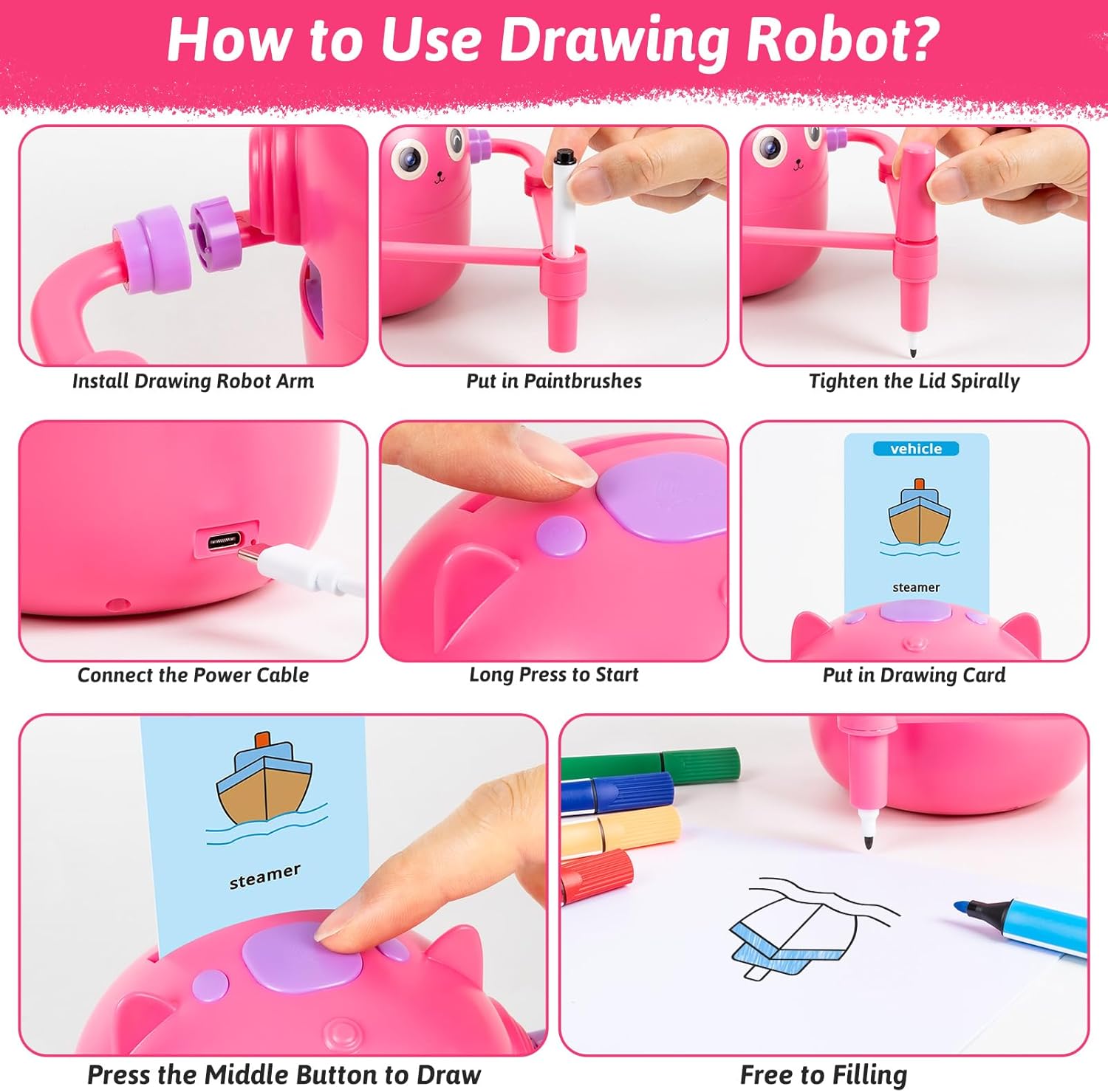 How to Use Drawing Robot?

Install Drawing Robot Arm

Put in Paintbrushes

Tighten the Lid Spirally

Connect the Power Cable

Long Press to Start

vehicle

steamer

Put in Drawing Card

steamer

Press the Middle Button to Draw

Free to Filling