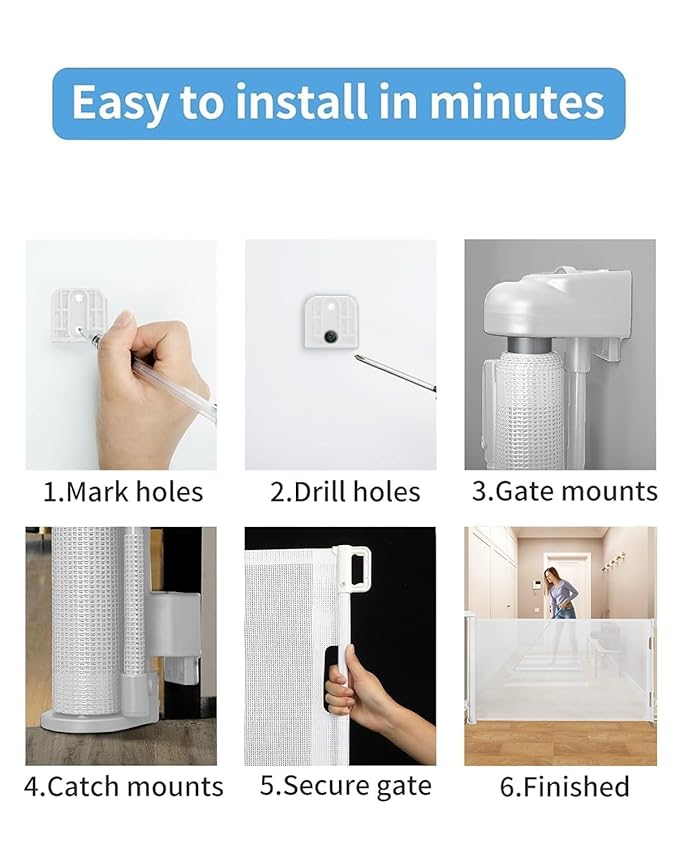 Easy to install in minutes

1.Mark holes

2.Drill holes

3.Gate mounts

4.Catch mounts

5.Secure gate

6.Finished