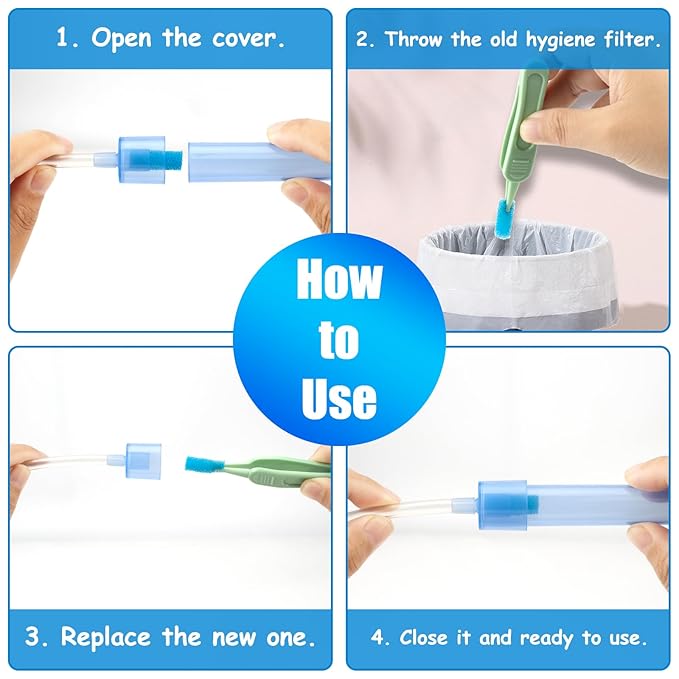 1. Open the cover.

2. Throw the old hygiene filter.

How to Use

3. Replace the new one.

4. Close it and ready to use.